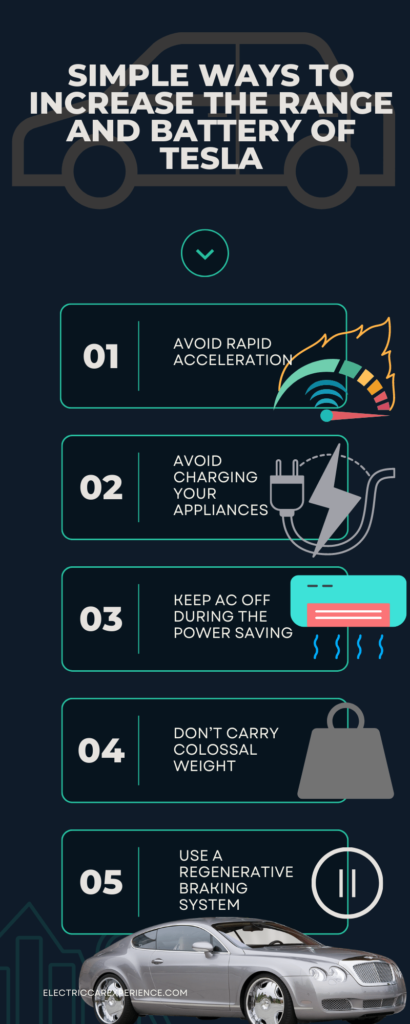 SIMPLE WAYS TO INCREASE THE RANGE AND BATTERY OF TESLA

01 AVOID RAPID ACCELERATION

02 AVOID CHARGING YOUR APPLIANCES

03 KEEP AC OFF DURING THE POWER SAVING

04 DON'T CARRY COLOSSAL WEIGHT

05 USE A REGENERATIVE BRAKING SYSTEM

ELECTRICCAREXPERIENCE.COM