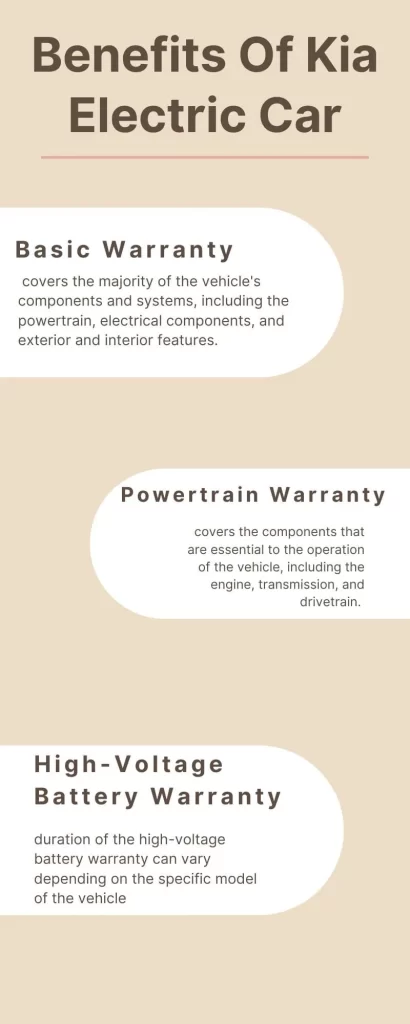 Benefits Of Kia Electric Car

Basic Warranty

covers the majority of the vehicle's components and systems, including the powertrain, electrical components, and exterior and interior features.

Powertrain Warranty

covers the components that are essential to the operation of the vehicle, including the engine, transmission, and drivetrain.

High-Voltage Battery Warranty

duration of the high-voltage battery warranty can vary depending on the specific model of the vehicle