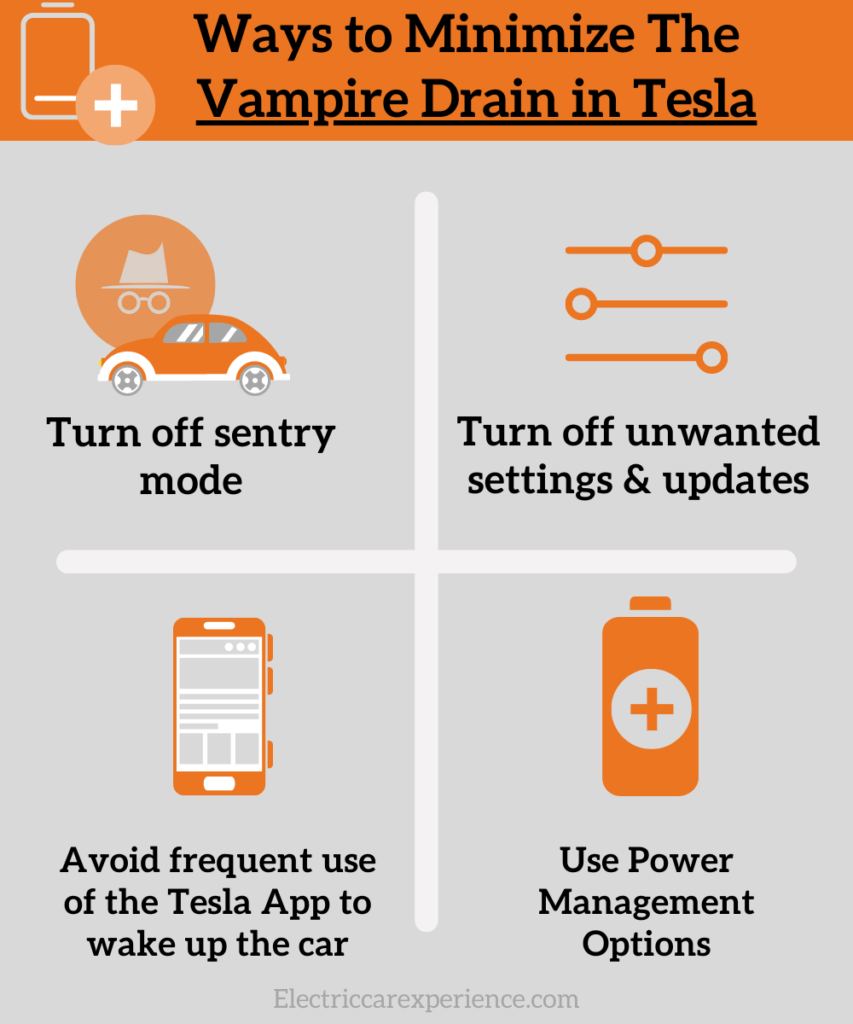 Ways to Minimize The Vampire Drain in Tesla

Turn off sentry mode

Turn off unwanted settings & updates

Avoid frequent use of the Tesla App to wake up the car

Use Power Management Options

Electriccarexperience.com